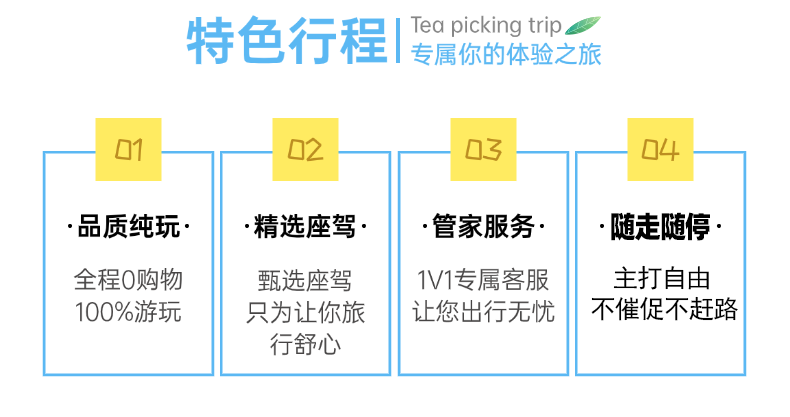 特色行程

Tea picking trip
专属你的体验之旅

01

·品质纯玩·

全程0购物
100%游玩

02

·精选座驾·

甄选座驾
只为让你旅行舒心

03

·管家服务·

1V1专属客服
让您出行无忧

04

·随走随停·

主打自由
不催促不赶路